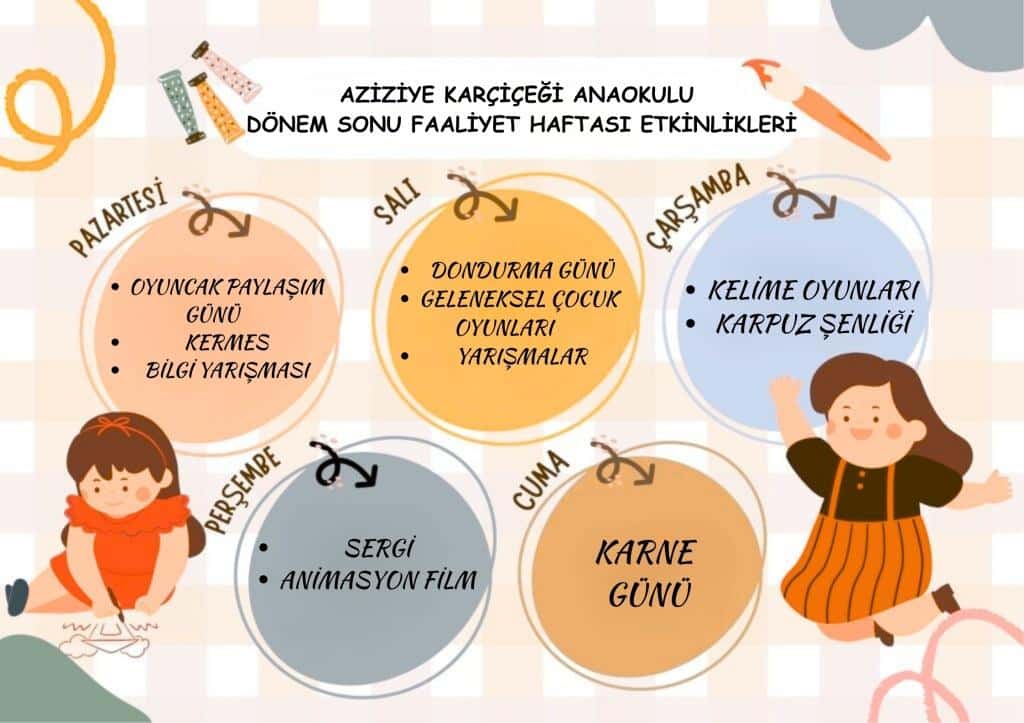 AZİZİYE KARÇİÇEĞİ ANAOKULU
DÖNEM SONU FAALİYET HAFTASI ETKİNLİKLERİ

PAZARTESİ
• OYUNCAK PAYLAŞIM GÜNÜ
• KERMES
• BİLGİ YARIŞMASI

SALI
• DONDURMA GÜNÜ
• GELENEKSEL ÇOCUK OYUNLARI
• YARIŞMALAR

ÇARŞAMBA
• KELİME OYUNLARI
• KARPUZ ŞENLİĞİ

PERŞEMBE
• SERGİ
• ANİMASYON FİLM

CUMA
KARNE GÜNÜ